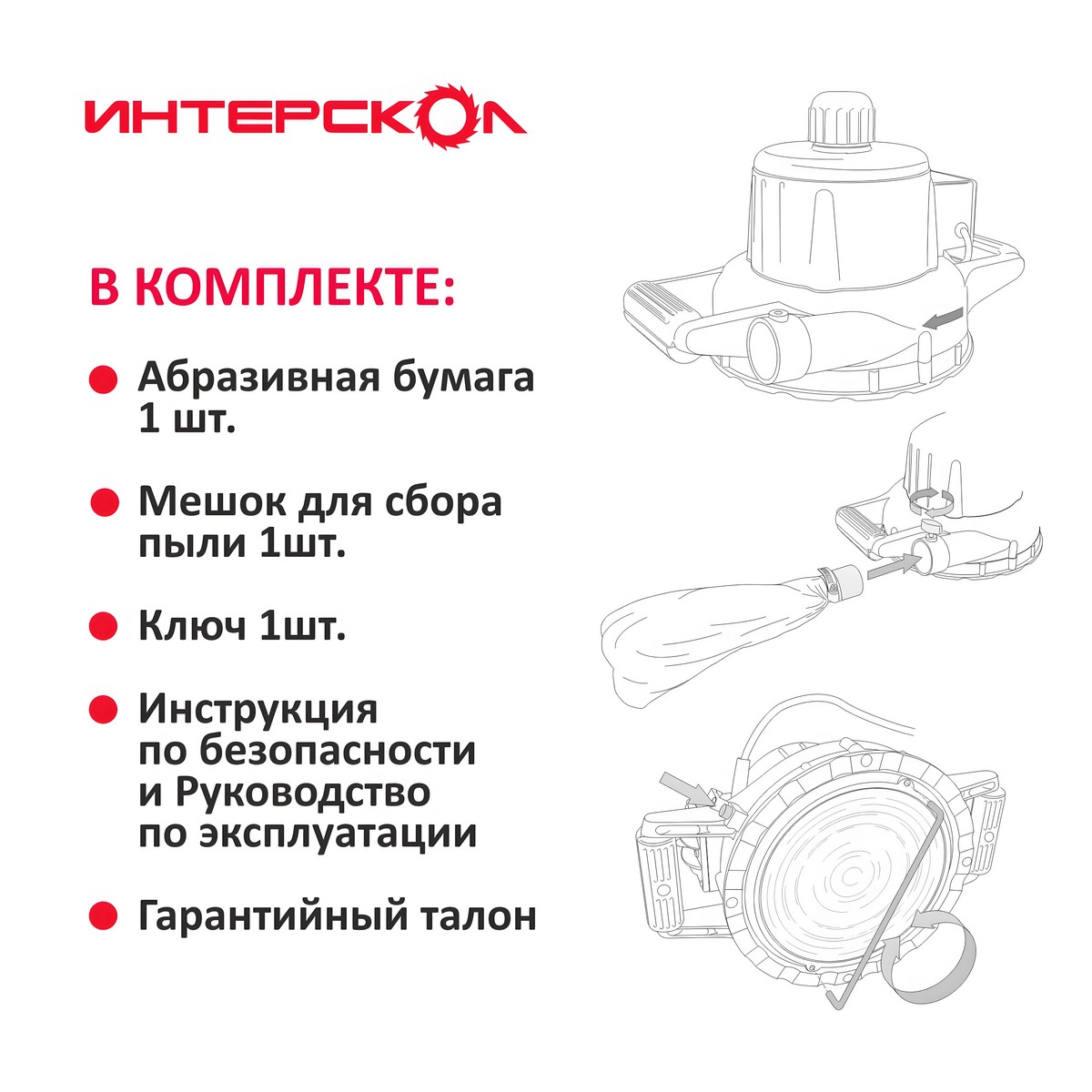 ИНТЕРСКОЛ

В КОМПЛЕКТЕ:

Абразивная бумага 1 шт.

Мешок для сбора пыли 1шт.

Ключ 1шт.

Инструкция по безопасности и Руководство по эксплуатации

Гарантийный талон